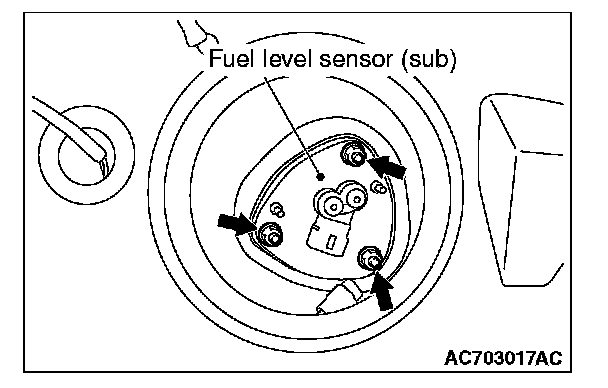 Fuel level sensor (sub)

AC703017AC