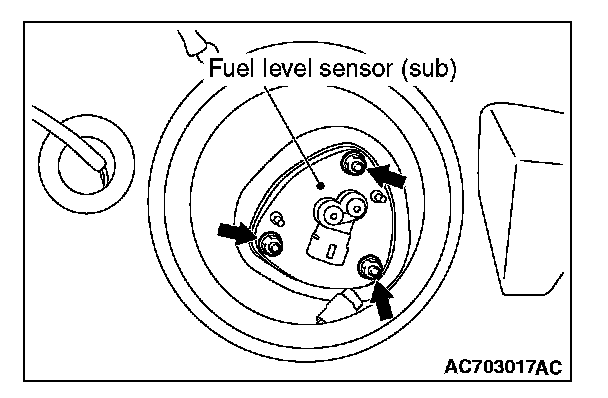 Fuel level sensor (sub)

AC703017AC