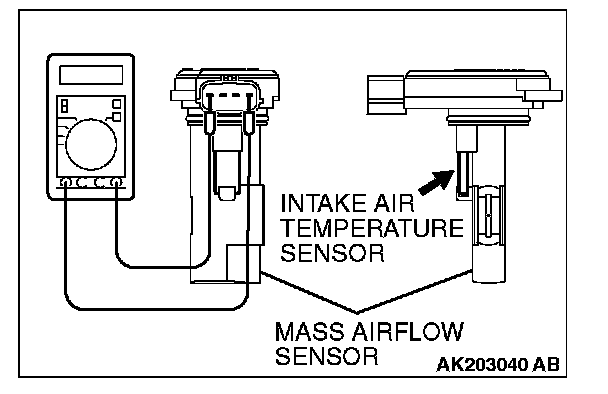 INTAKE AIR TEMPERATURE SENSOR

MASS AIRFLOW SENSOR

AK203040 AB