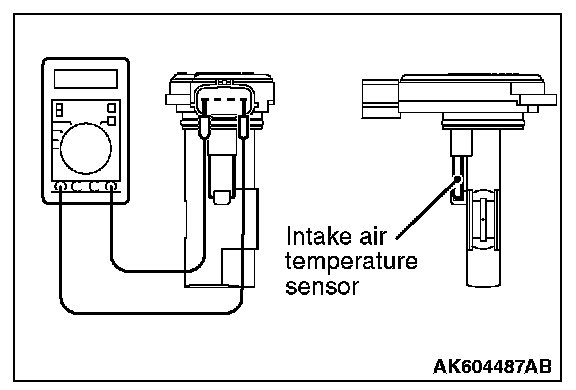 Intake air temperature sensor

AK604487AB