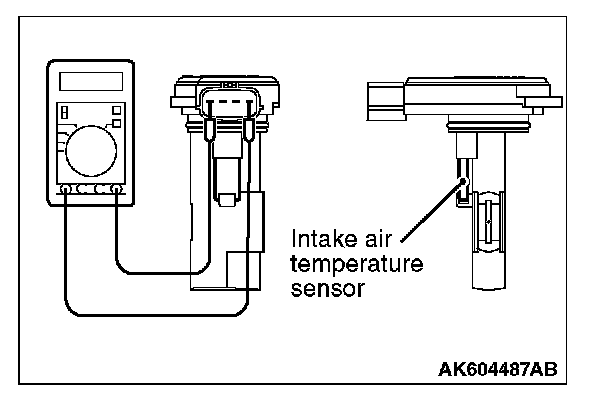 Intake air temperature sensor

AK604487AB