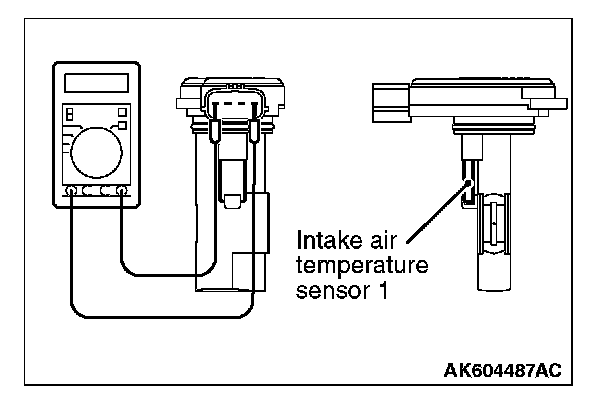 Intake air temperature sensor 1

AK604487AC