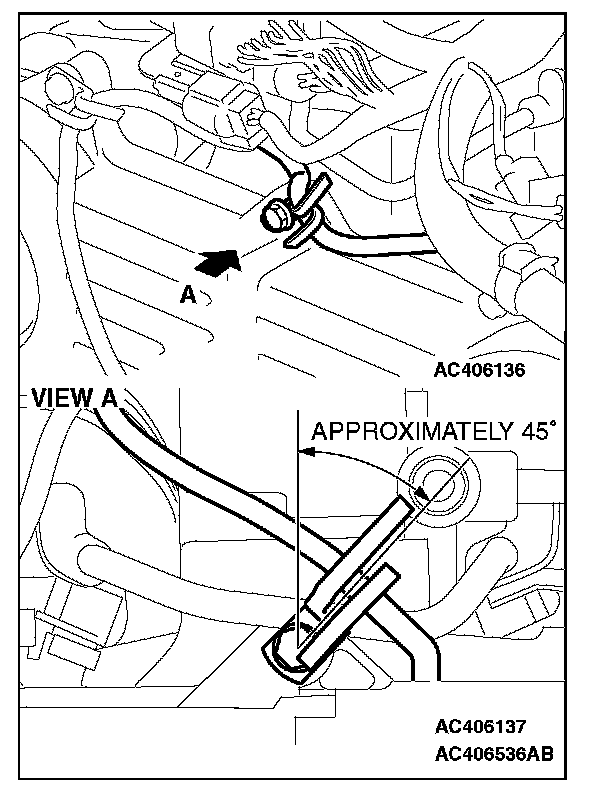 A

AC406136

VIEW A

APPROXIMATELY 45°

AC406137

AC406536AB