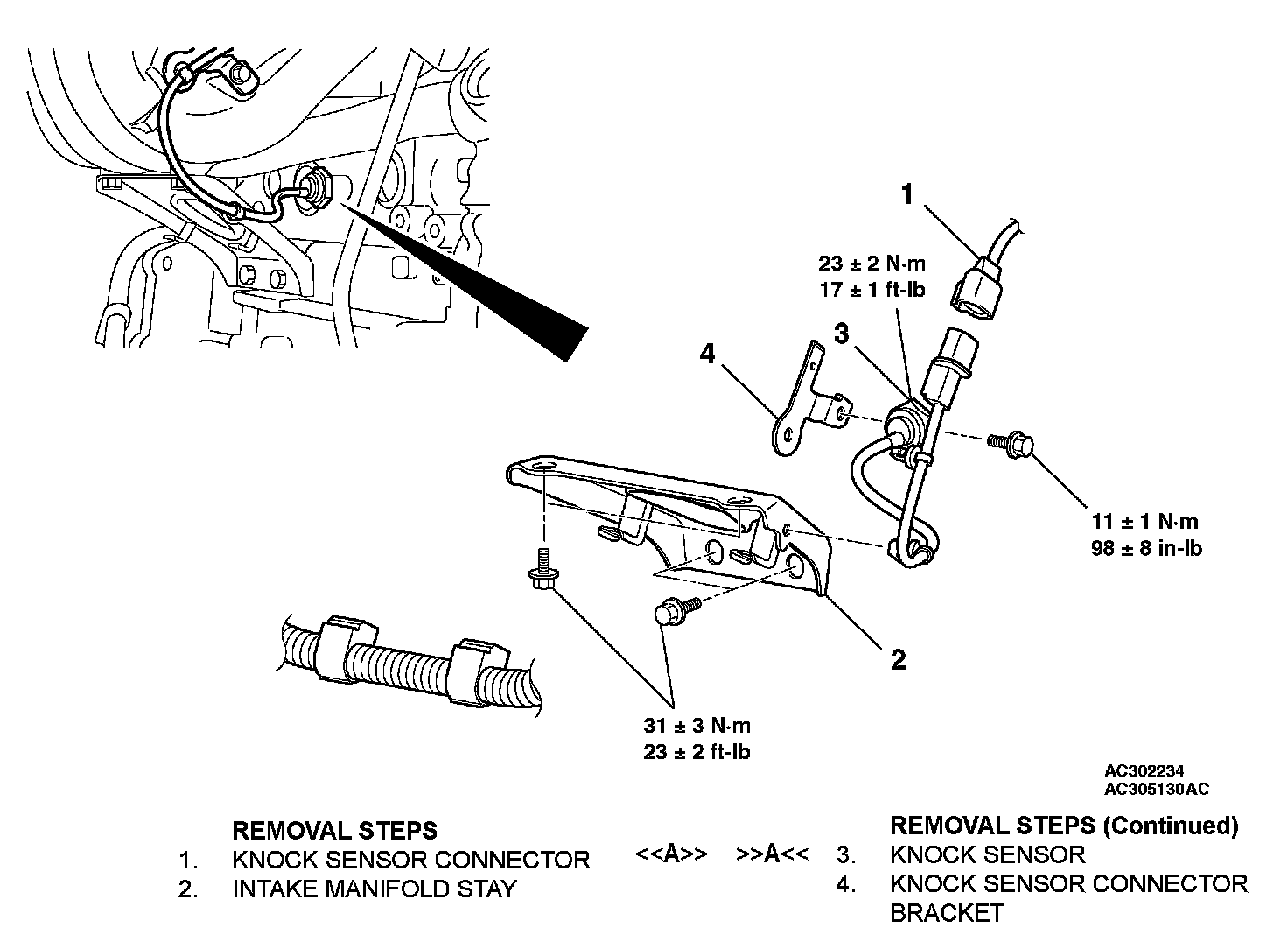 1

23 ± 2 N·m
17 ± 1 ft-lb

3

4

11 ± 1 N·m
98 ± 8 in-lb

2

31 ± 3 N·m
23 ± 2 ft-lb

AC302234
AC305130AC

REMOVAL STEPS
1. KNOCK SENSOR CONNECTOR
2. INTAKE MANIFOLD STAY

REMOVAL STEPS (Continued)
<<A>> >>A<< 3. KNOCK SENSOR
4. KNOCK SENSOR CONNECTOR BRACKET