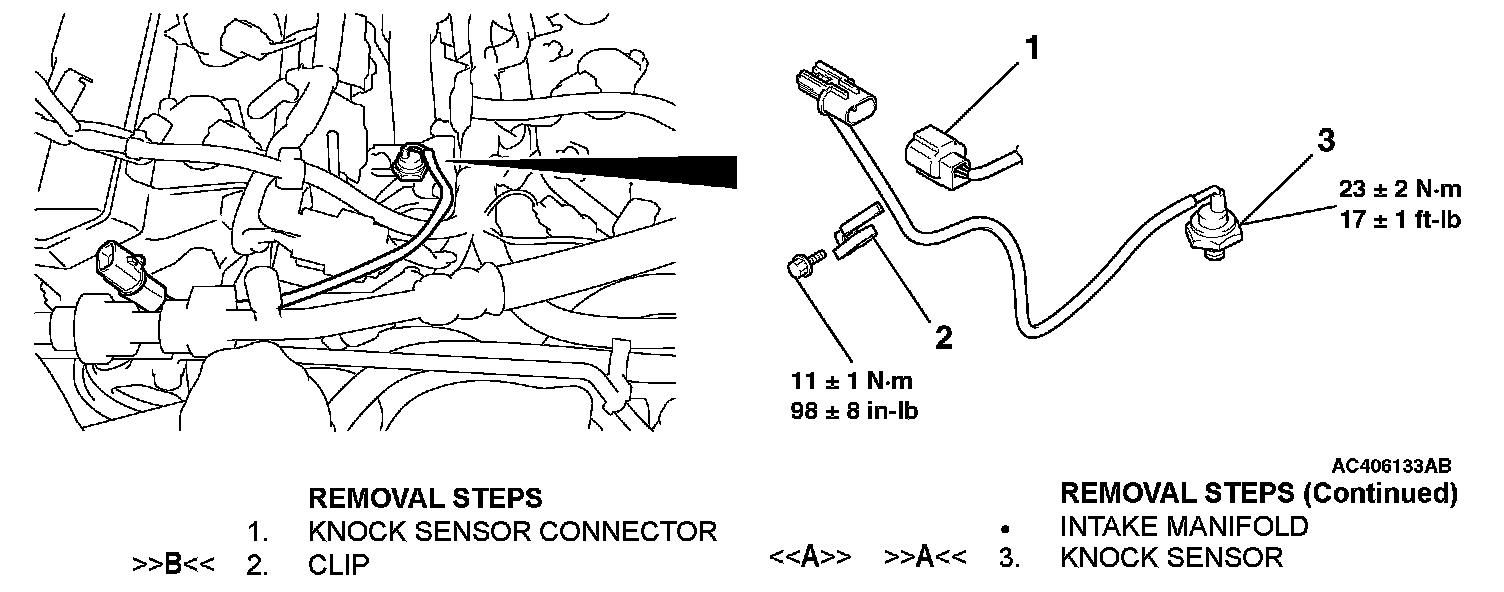 1

3

23 ± 2 N·m
17 ± 1 ft-lb

2

11 ± 1 N·m
98 ± 8 in-lb

AC406133AB

REMOVAL STEPS
1. KNOCK SENSOR CONNECTOR
>>B<< 2. CLIP

REMOVAL STEPS (Continued)
• INTAKE MANIFOLD
<<A>> >>A<< 3. KNOCK SENSOR