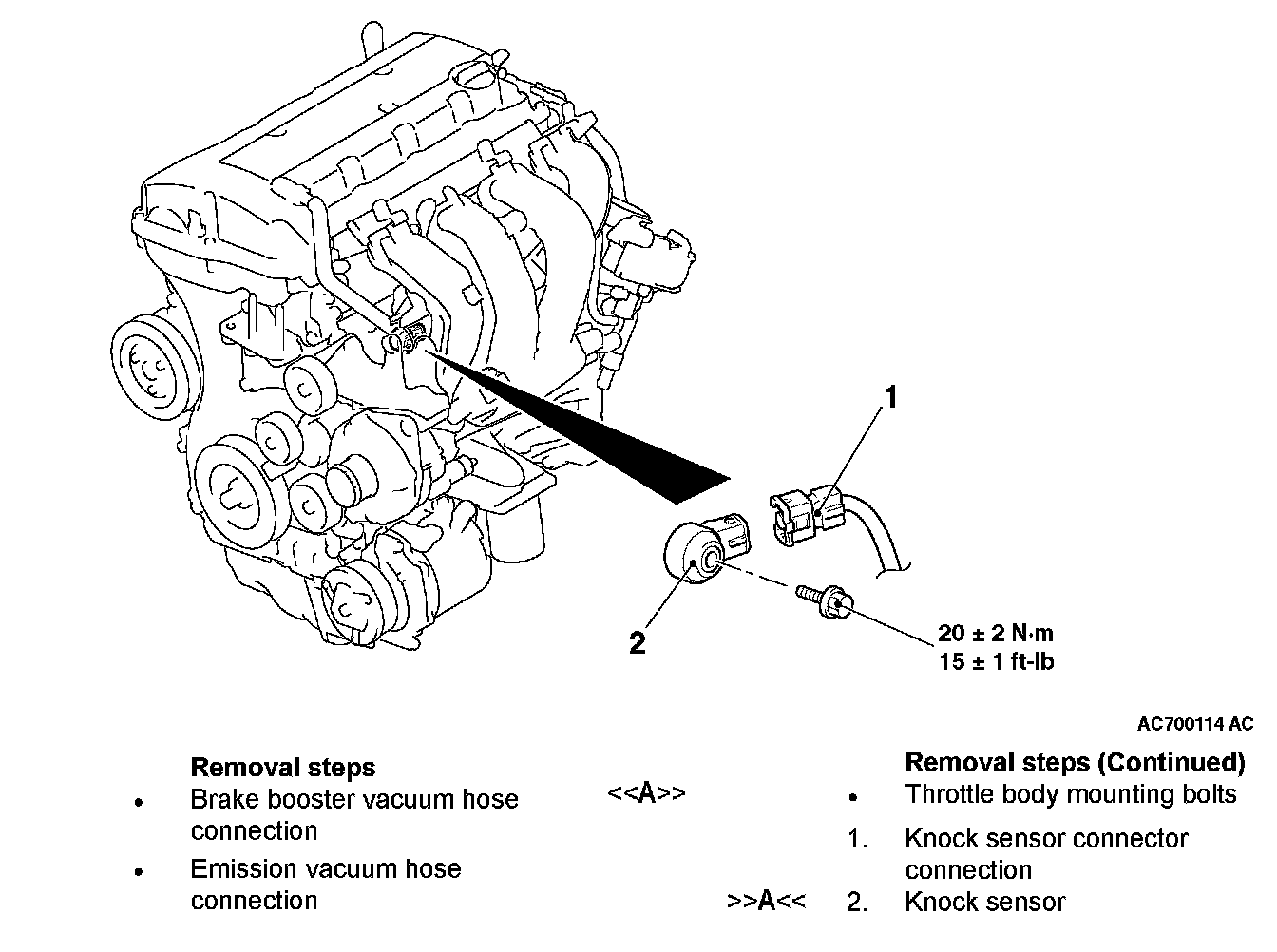 1

2

20 ± 2 N·m
15 ± 1 ft-lb

AC700114 AC

Removal steps
• Brake booster vacuum hose connection
• Emission vacuum hose connection

Removal steps (Continued)
<<A>> • Throttle body mounting bolts
1. Knock sensor connector connection
>>A<< 2. Knock sensor