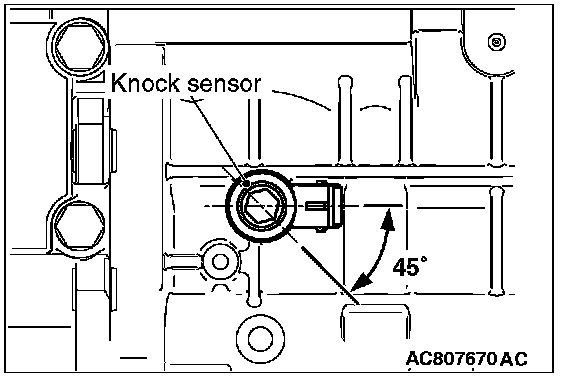 Knock sensor

45°

AC807670AC