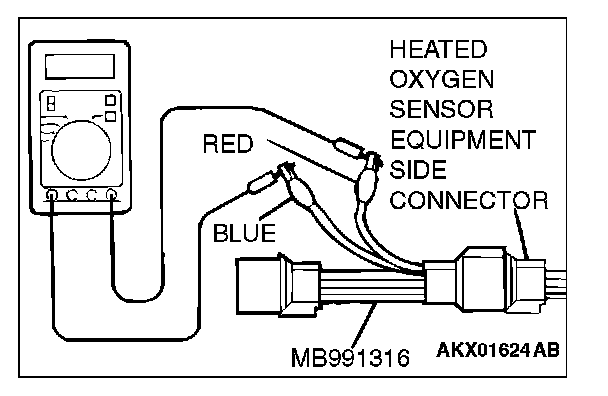 HEATED OXYGEN SENSOR EQUIPMENT SIDE CONNECTOR

RED

BLUE

MB991316

AKX01624 AB