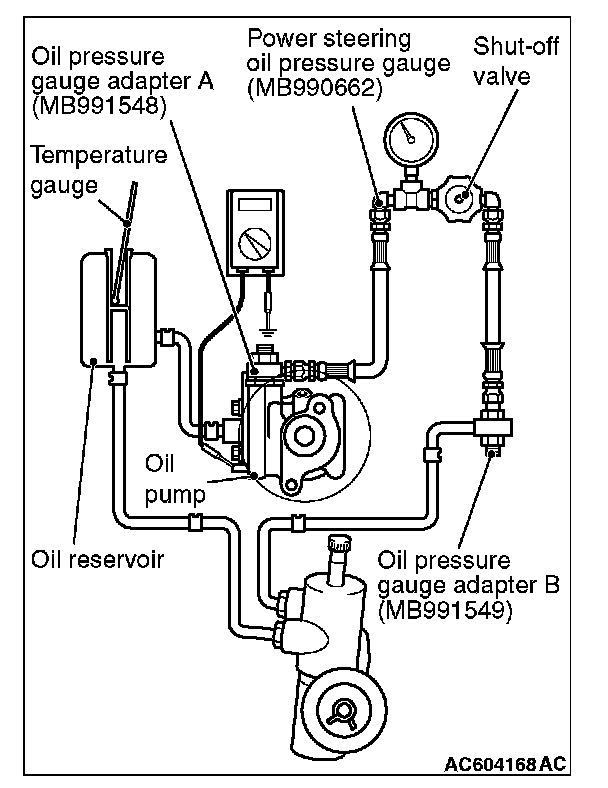 Oil pressure gauge adapter A (MB991548)

Power steering oil pressure gauge (MB990662)

Shut-off valve

Temperature gauge

Oil pump

Oil reservoir

Oil pressure gauge adapter B (MB991549)

AC604168AC