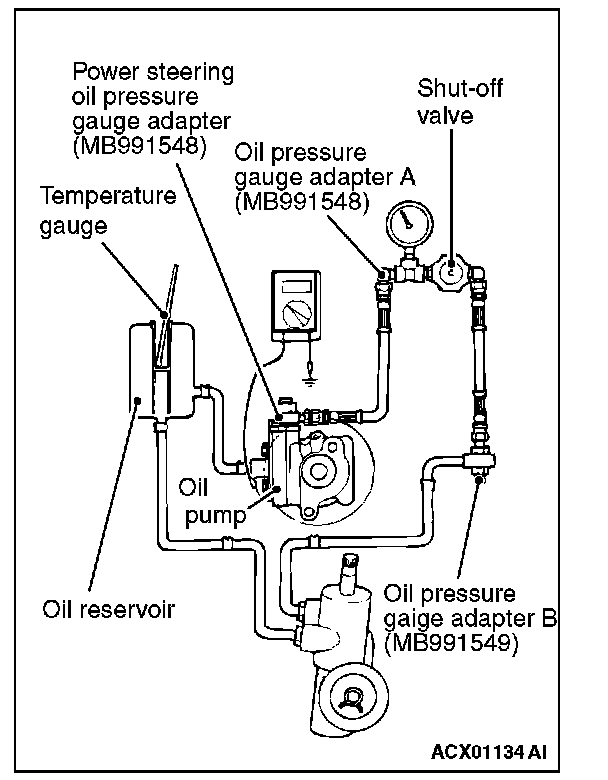 Power steering oil pressure gauge adapter (MB991548)

Shut-off valve

Oil pressure gauge adapter A (MB991548)

Temperature gauge

Oil pump

Oil reservoir

Oil pressure gaige adapter B (MB991549)

ACX01134 AI