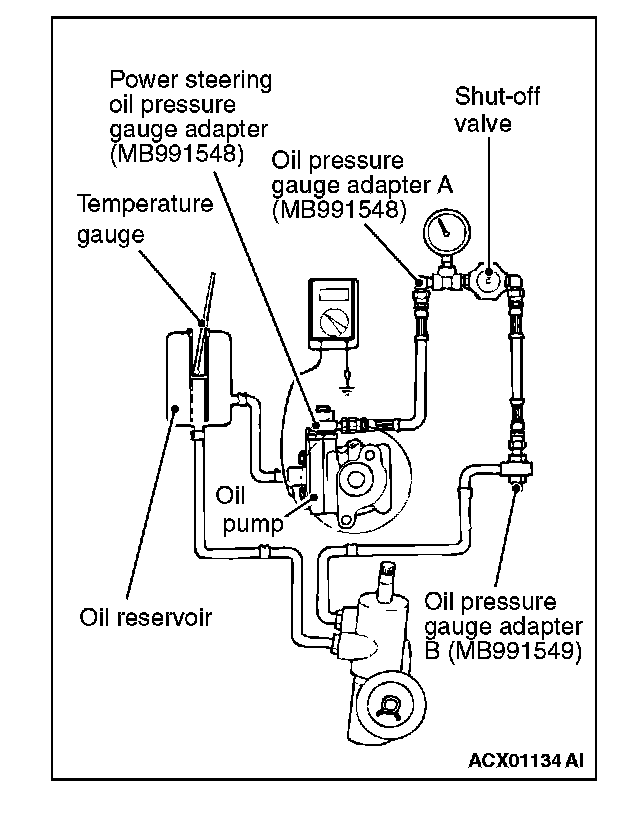 Power steering oil pressure gauge adapter (MB991548)

Shut-off valve

Oil pressure gauge adapter A (MB991548)

Temperature gauge

Oil pump

Oil reservoir

Oil pressure gauge adapter B (MB991549)

ACX01134 AI