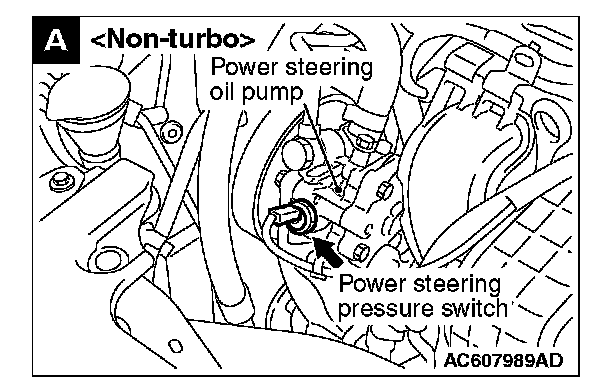 A <Non-turbo>

Power steering oil pump

Power steering pressure switch

AC607989AD