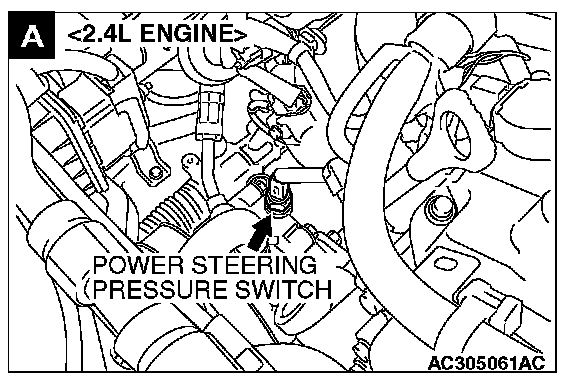 A <2.4L ENGINE>

POWER STEERING PRESSURE SWITCH

AC305061AC