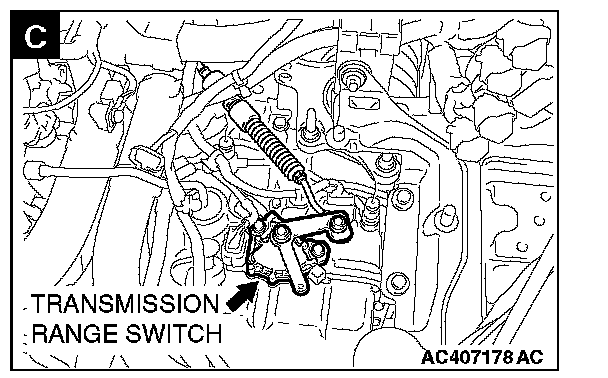 C

TRANSMISSION RANGE SWITCH

AC407178 AC