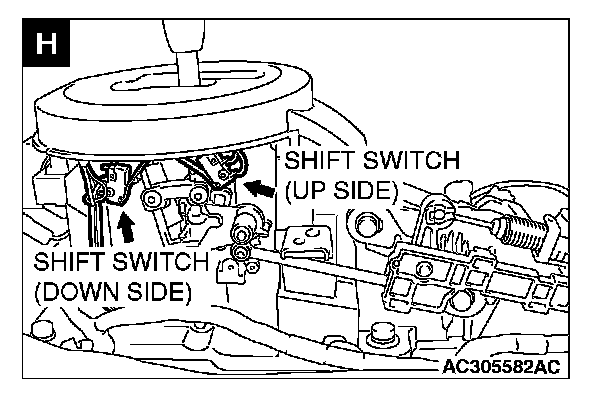 H

SHIFT SWITCH
(UP SIDE)

SHIFT SWITCH
(DOWN SIDE)

AC305582AC