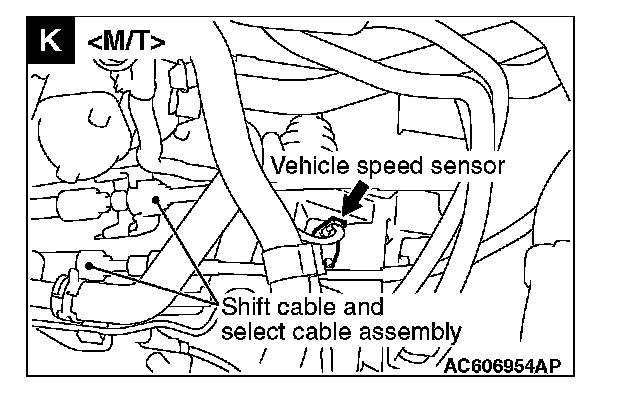 K <M/T>

Vehicle speed sensor

Shift cable and select cable assembly

AC606954AP