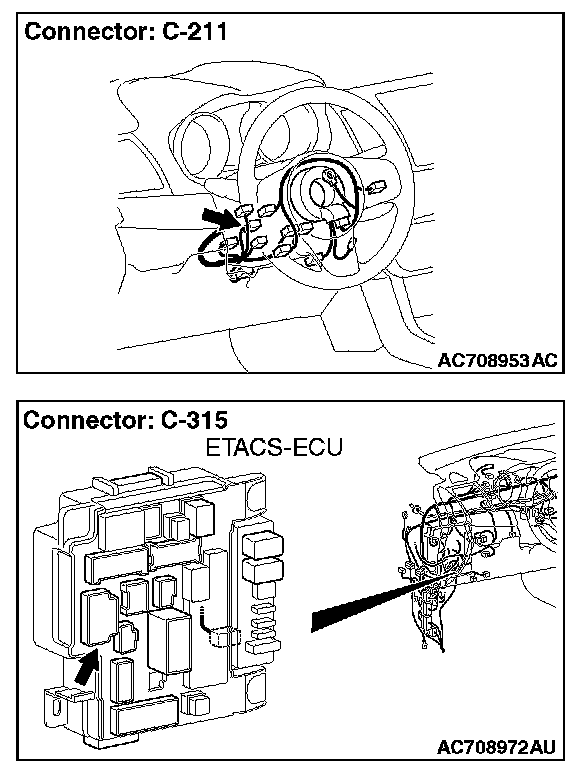 Connector: C-211

AC708953AC

Connector: C-315

ETACS-ECU

AC708972AU