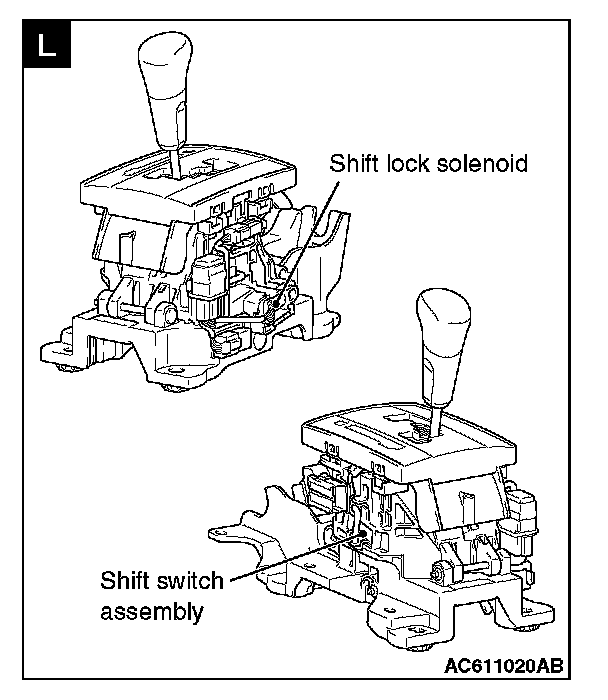 L

Shift lock solenoid

Shift switch assembly

AC611020AB