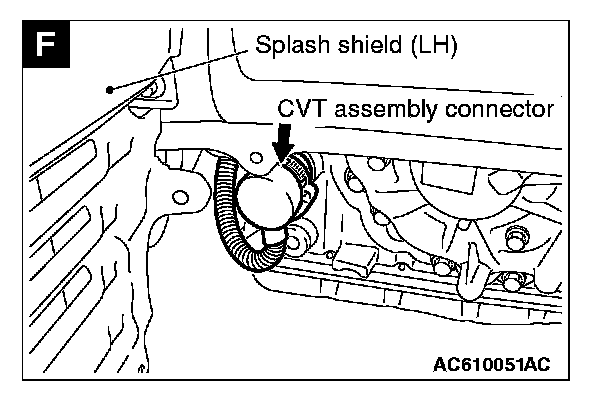 F

Splash shield (LH)

CVT assembly connector

AC610051AC