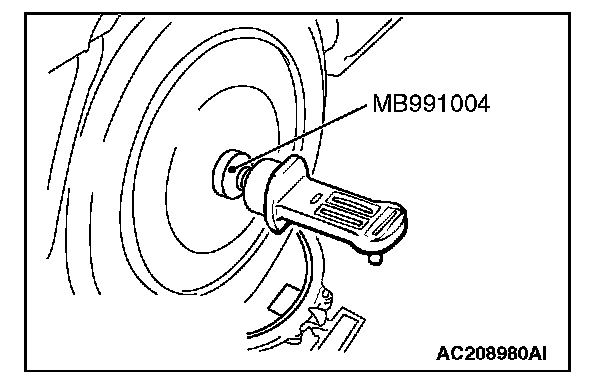 MB991004

AC208980AI