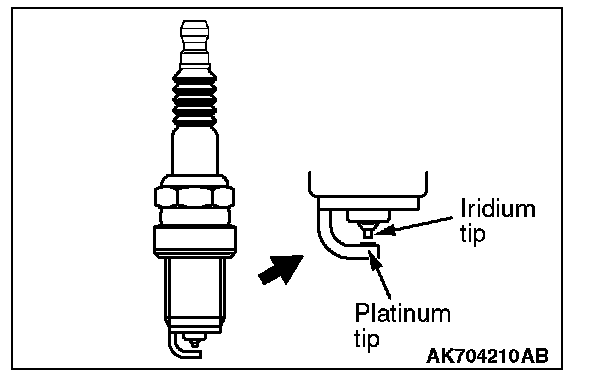 Iridium tip

Platinum tip

AK704210AB