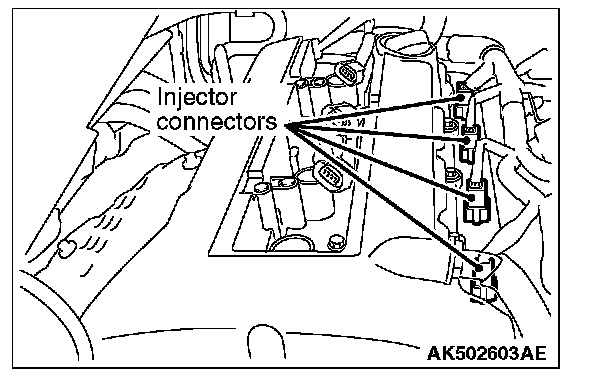 Injector connectors

AK502603AE