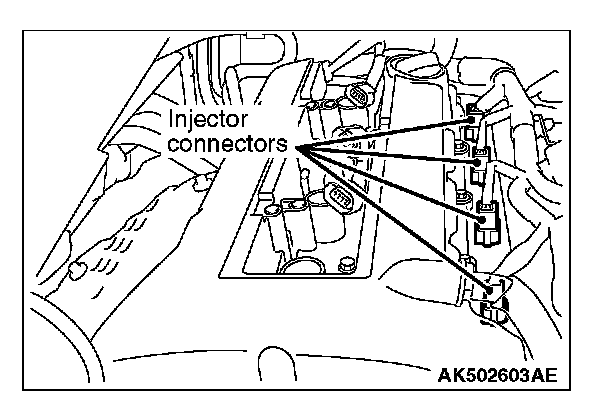 Injector connectors

AK502603AE