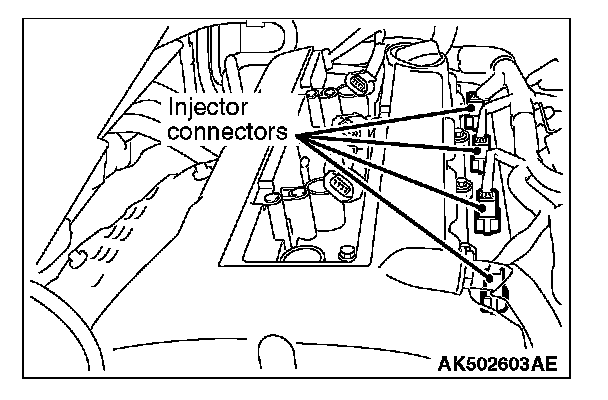 Injector connectors

AK502603AE