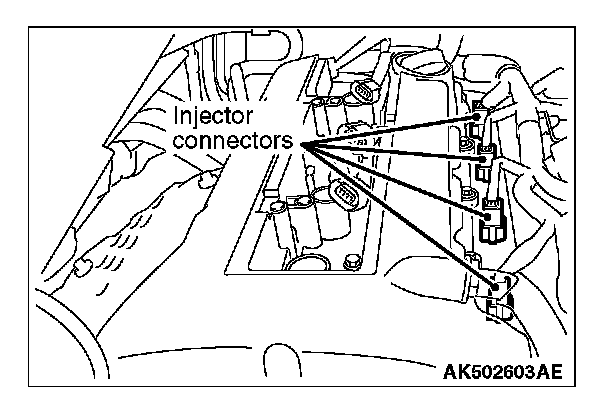 Injector connectors

AK502603AE