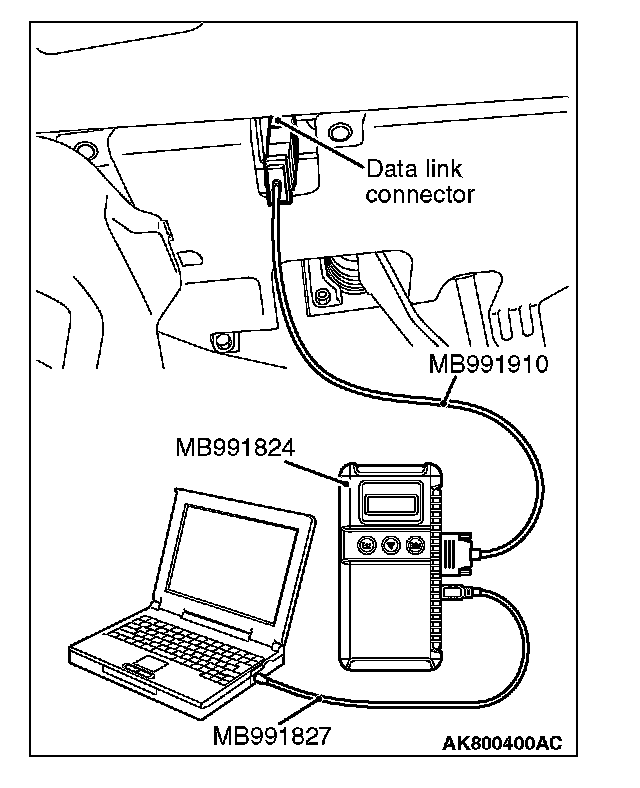 Data link connector

MB991910

MB991824

MB991827

AK800400AC