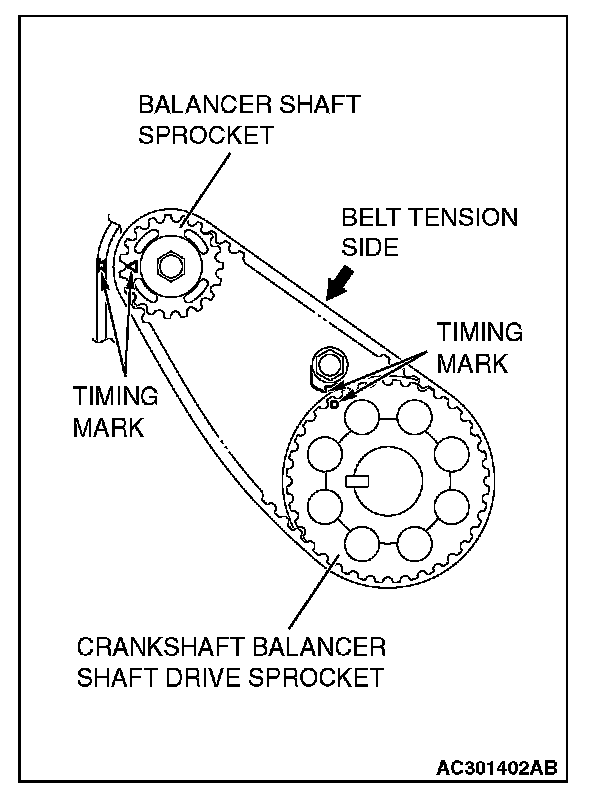 BALANCER SHAFT SPROCKET

BELT TENSION SIDE

TIMING MARK

TIMING MARK

CRANKSHAFT BALANCER SHAFT DRIVE SPROCKET

AC301402AB