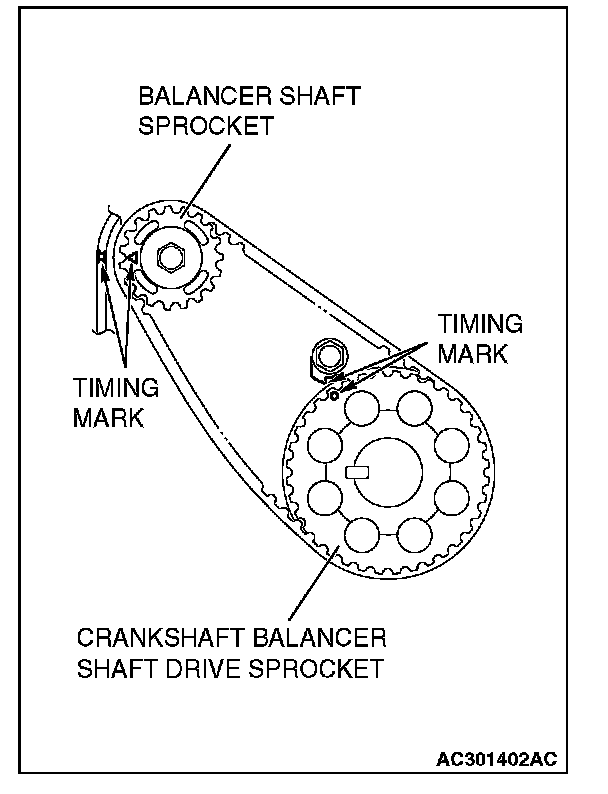 BALANCER SHAFT SPROCKET

TIMING MARK

TIMING MARK

CRANKSHAFT BALANCER SHAFT DRIVE SPROCKET

AC301402AC