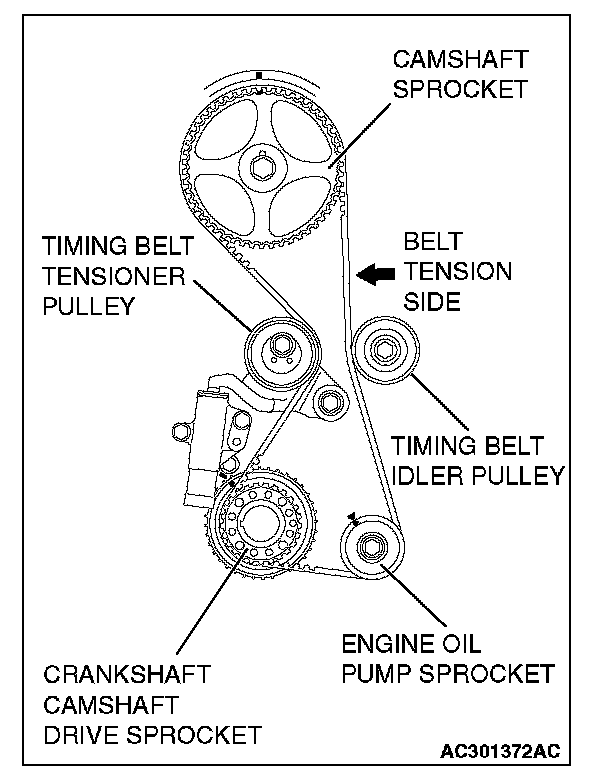 CAMSHAFT SPROCKET

TIMING BELT TENSIONER PULLEY

BELT TENSION SIDE

TIMING BELT IDLER PULLEY

ENGINE OIL PUMP SPROCKET

CRANKSHAFT CAMSHAFT DRIVE SPROCKET

AC301372AC