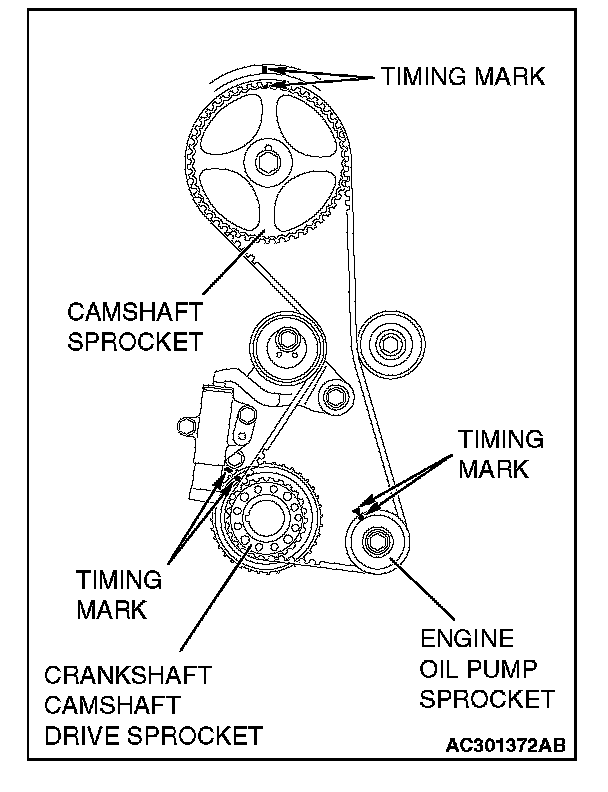 TIMING MARK

CAMSHAFT SPROCKET

TIMING MARK

TIMING MARK

ENGINE OIL PUMP SPROCKET

CRANKSHAFT CAMSHAFT DRIVE SPROCKET

AC301372AB