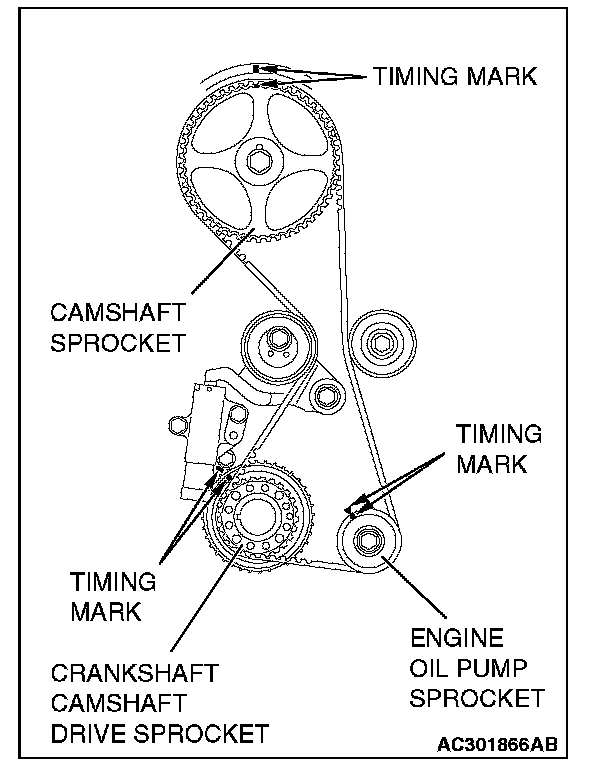 TIMING MARK

CAMSHAFT SPROCKET

TIMING MARK

TIMING MARK

CRANKSHAFT CAMSHAFT DRIVE SPROCKET

ENGINE OIL PUMP SPROCKET

AC301866AB