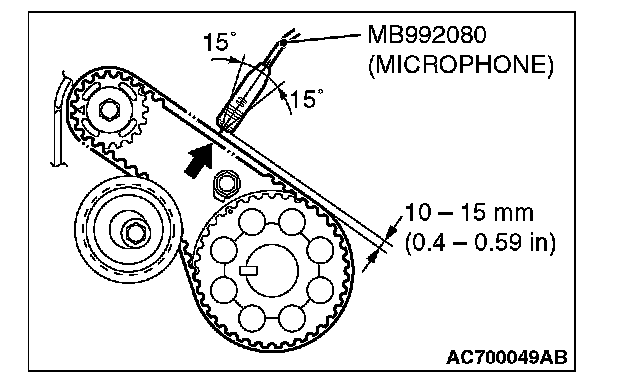 15°
MB992080
(MICROPHONE)
15°
10 – 15 mm
(0.4 – 0.59 in)
AC700049AB