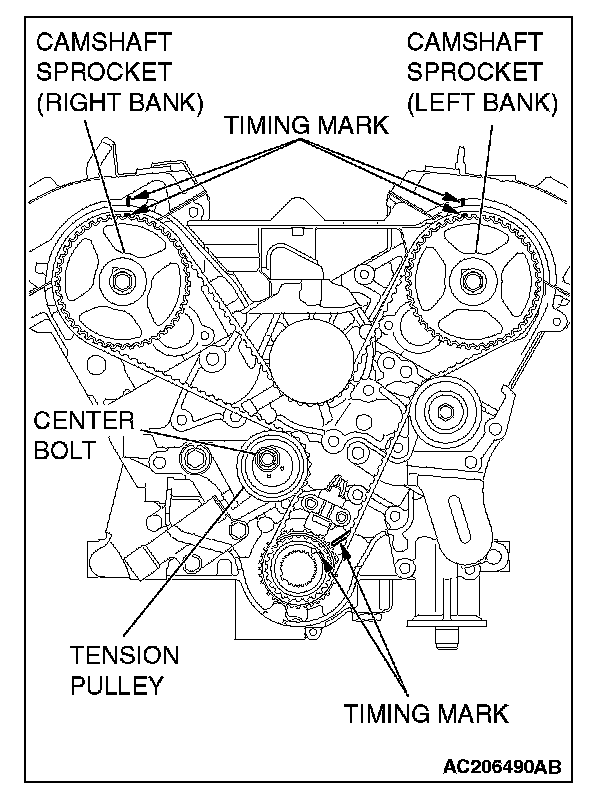 CAMSHAFT SPROCKET (RIGHT BANK)

CAMSHAFT SPROCKET (LEFT BANK)

TIMING MARK

CENTER BOLT

TENSION PULLEY

TIMING MARK

AC206490AB