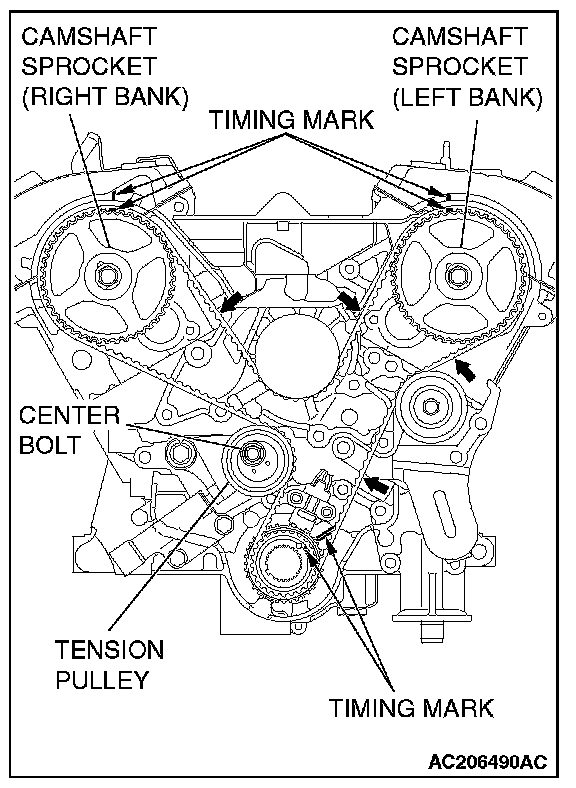 CAMSHAFT SPROCKET (RIGHT BANK)

CAMSHAFT SPROCKET (LEFT BANK)

TIMING MARK

CENTER BOLT

TENSION PULLEY

TIMING MARK

AC206490AC