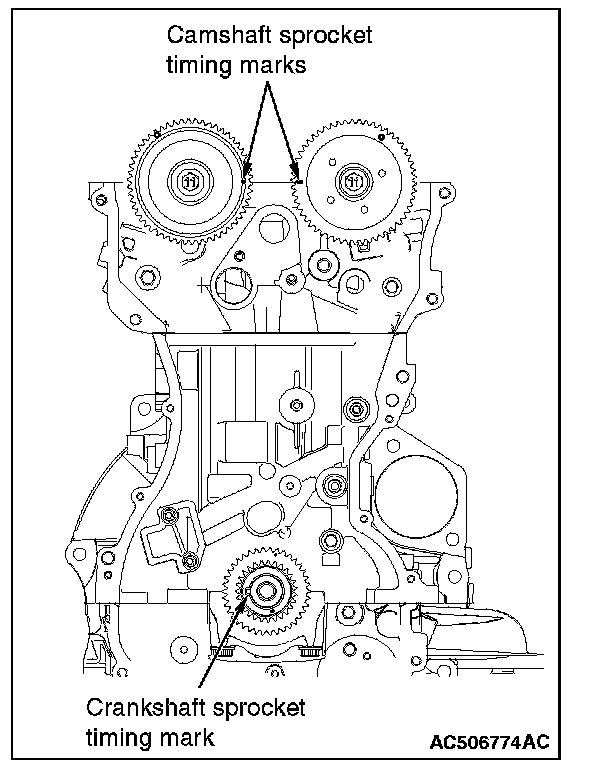 Camshaft sprocket timing marks

Crankshaft sprocket timing mark

AC506774AC