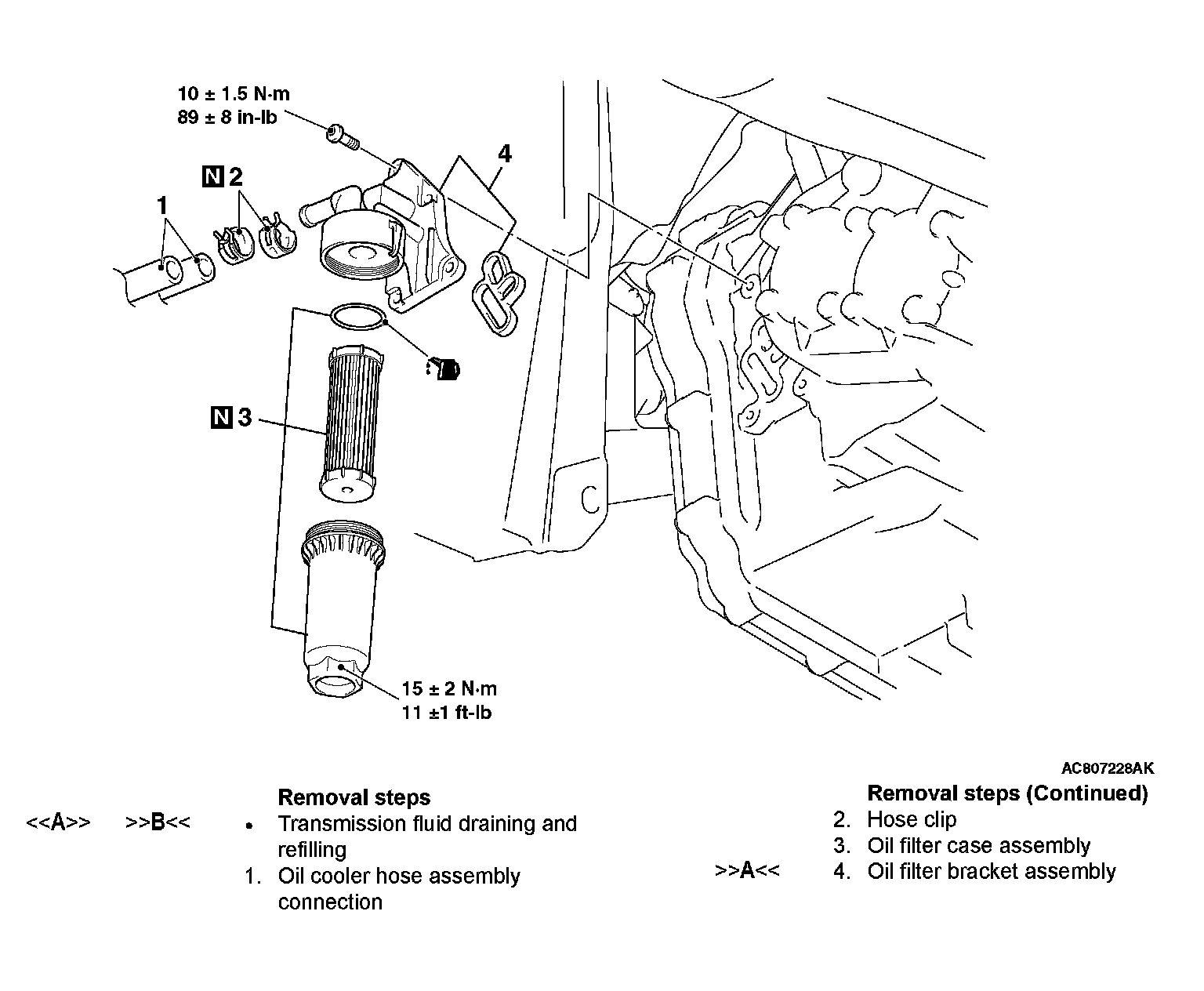 10 ± 1.5 N·m
89 ± 8 in-lb

N 2

1

4

N 3

15 ± 2 N·m
11 ±1 ft-lb

AC807228AK

Removal steps

<<A>> >>B<< • Transmission fluid draining and refilling

1. Oil cooler hose assembly connection

Removal steps (Continued)

2. Hose clip

3. Oil filter case assembly

>>A<< 4. Oil filter bracket assembly