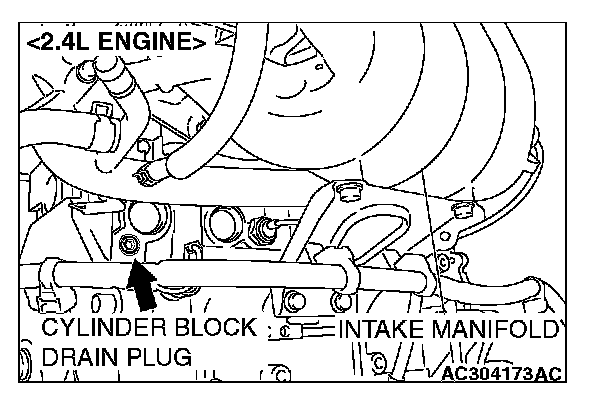 <2.4L ENGINE>

CYLINDER BLOCK DRAIN PLUG

INTAKE MANIFOLD

AC304173AC