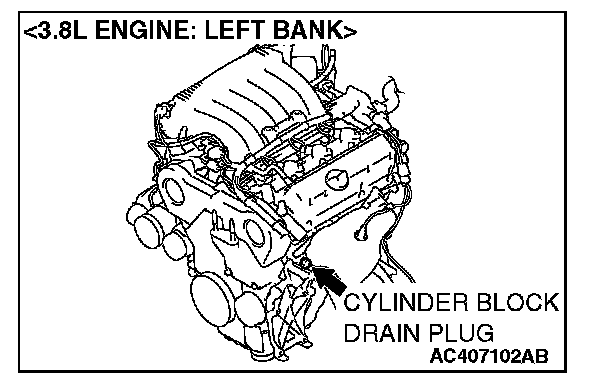 <3.8L ENGINE: LEFT BANK>

CYLINDER BLOCK DRAIN PLUG

AC407102AB