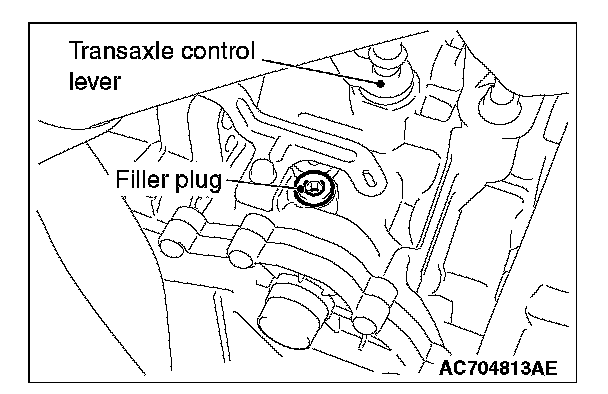 Transaxle control lever

Filler plug

AC704813AE