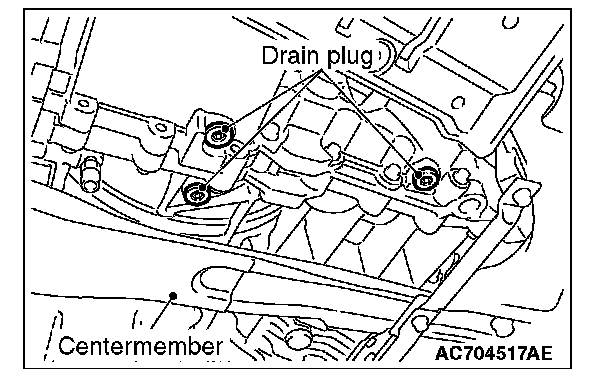 Drain plug

Centermember

AC704517AE