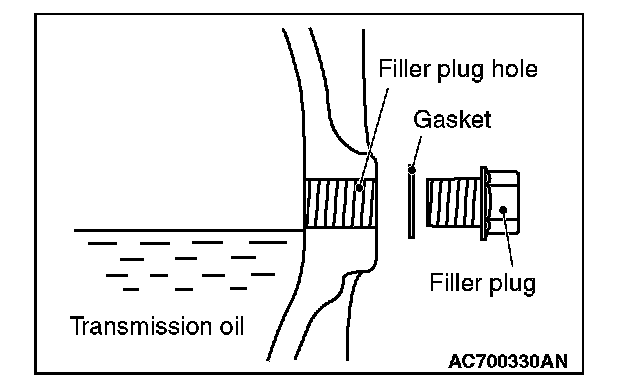 Filler plug hole

Gasket

Filler plug

Transmission oil

AC700330AN