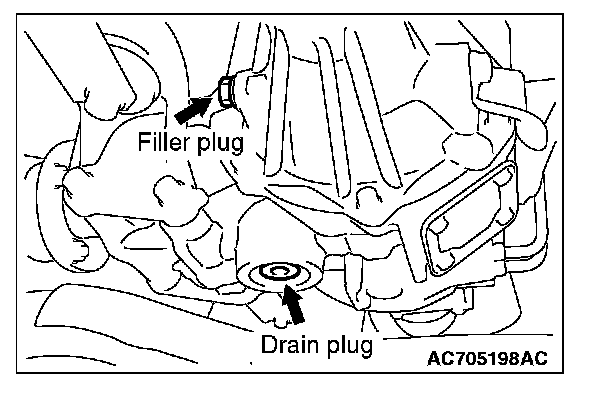 Filler plug

Drain plug

AC705198AC