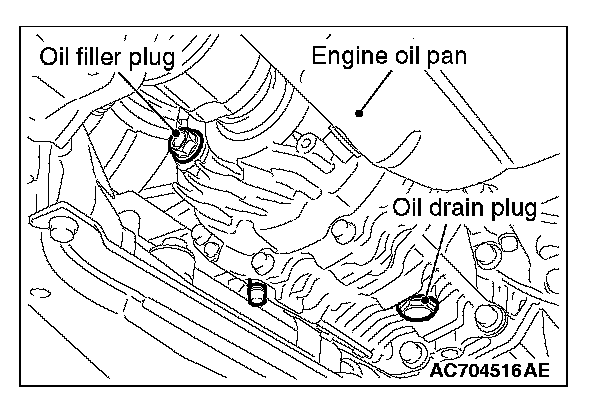 Oil filler plug
Engine oil pan
Oil drain plug
AC704516AE