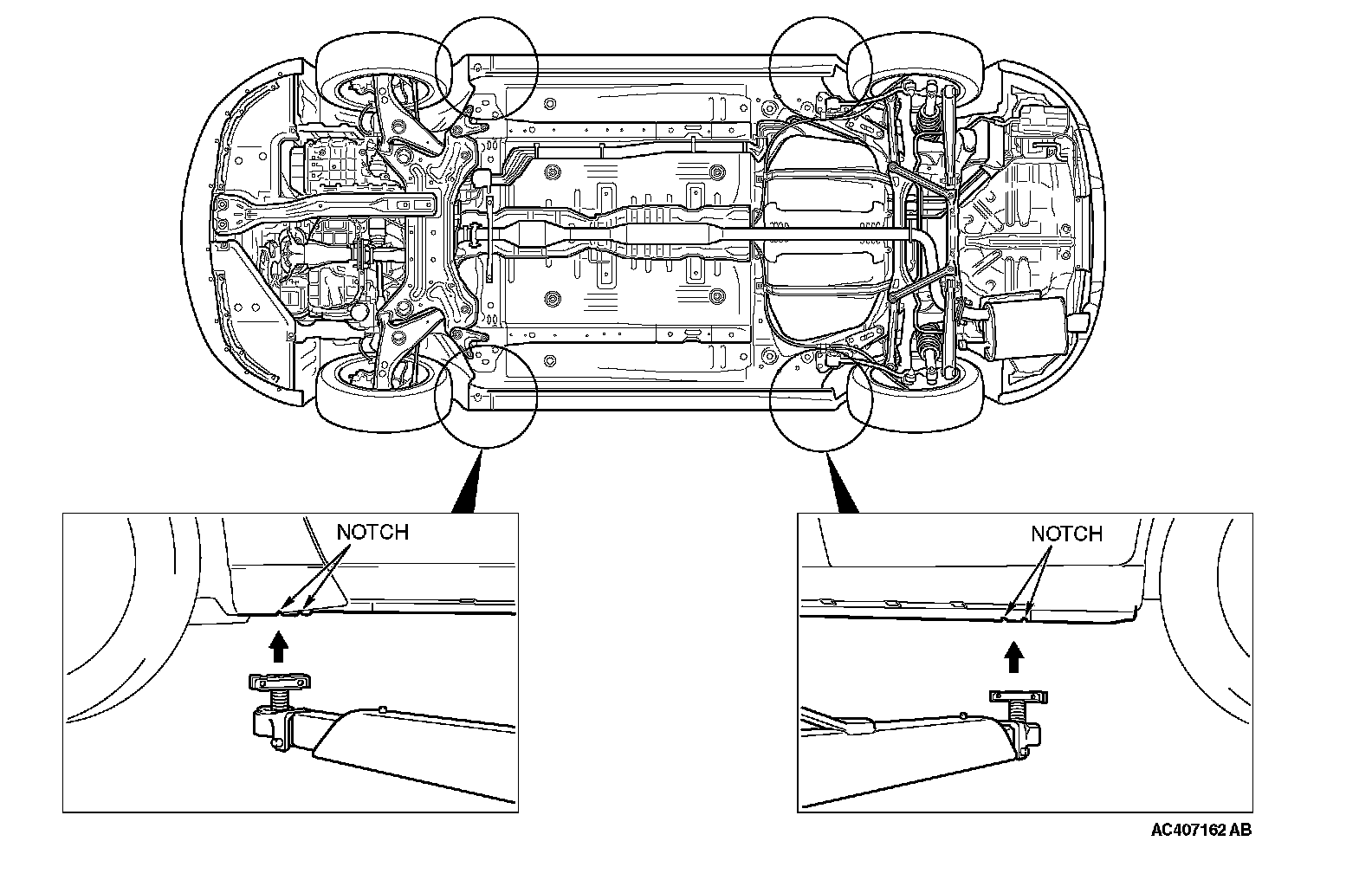 NOTCH

NOTCH

AC407162 AB