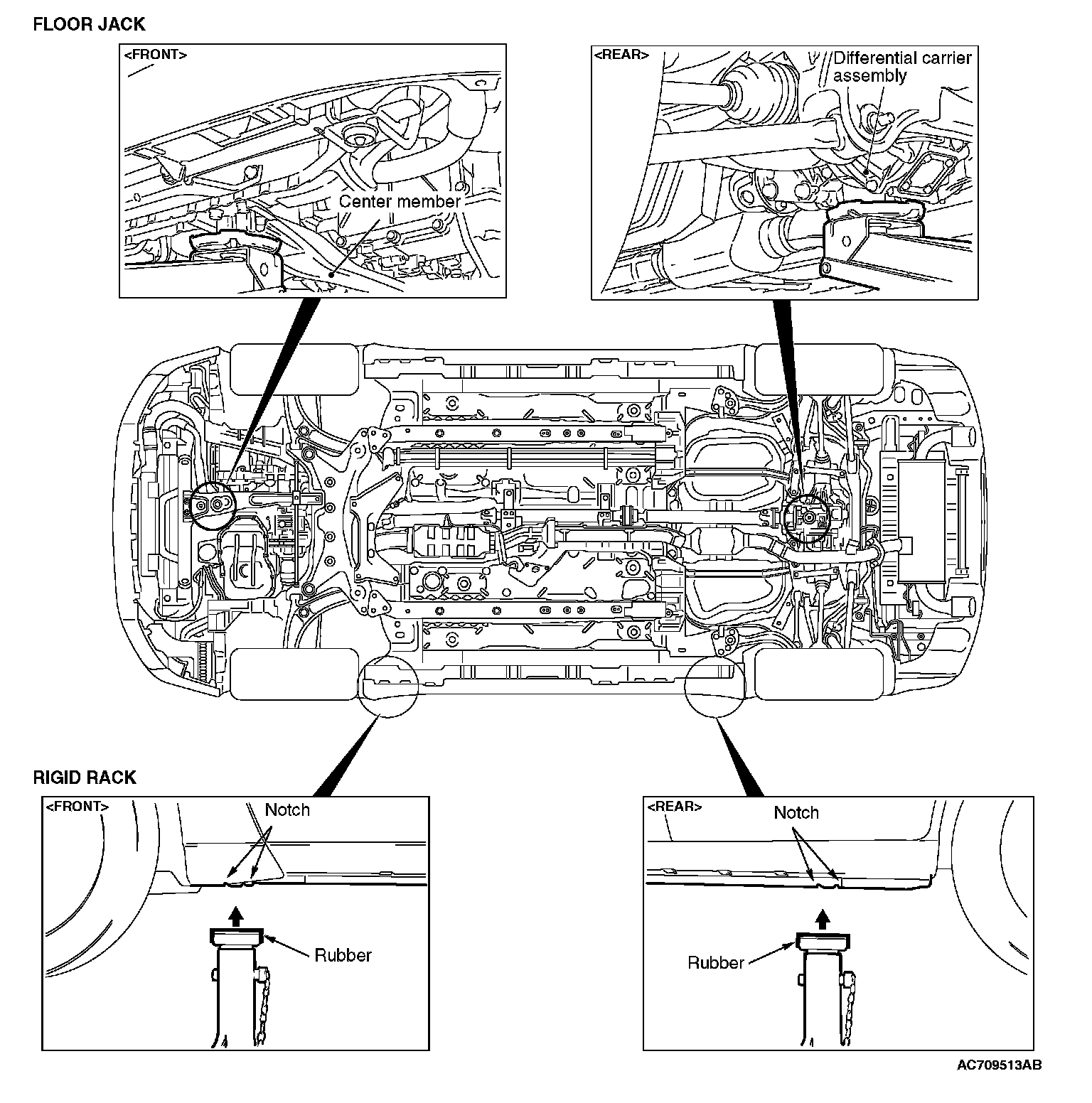 FLOOR JACK

<FRONT>

Center member

<REAR>

Differential carrier assembly

RIGID RACK

<FRONT>

Notch

Rubber

<REAR>

Notch

Rubber

AC709513AB