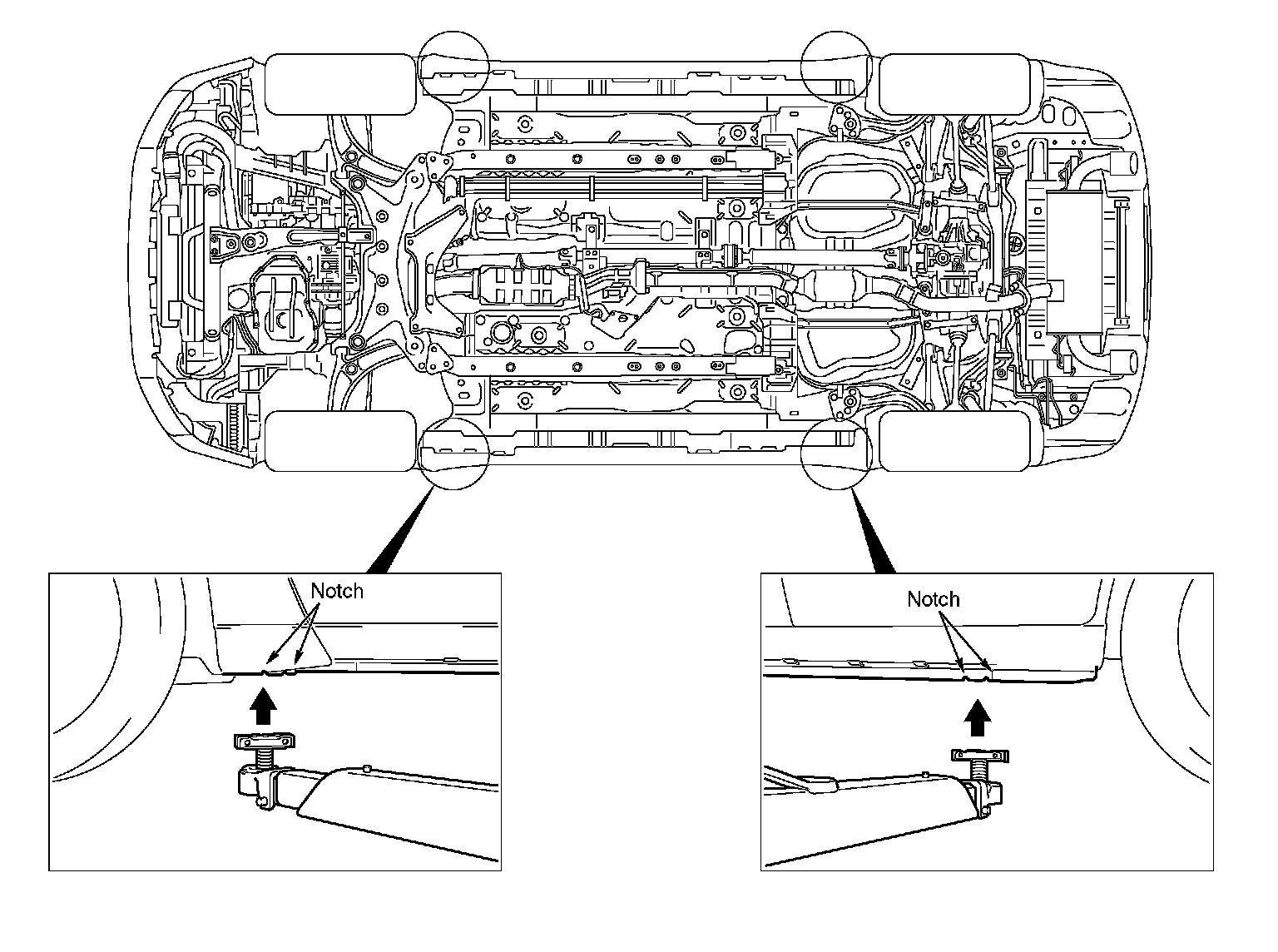 Notch

Notch